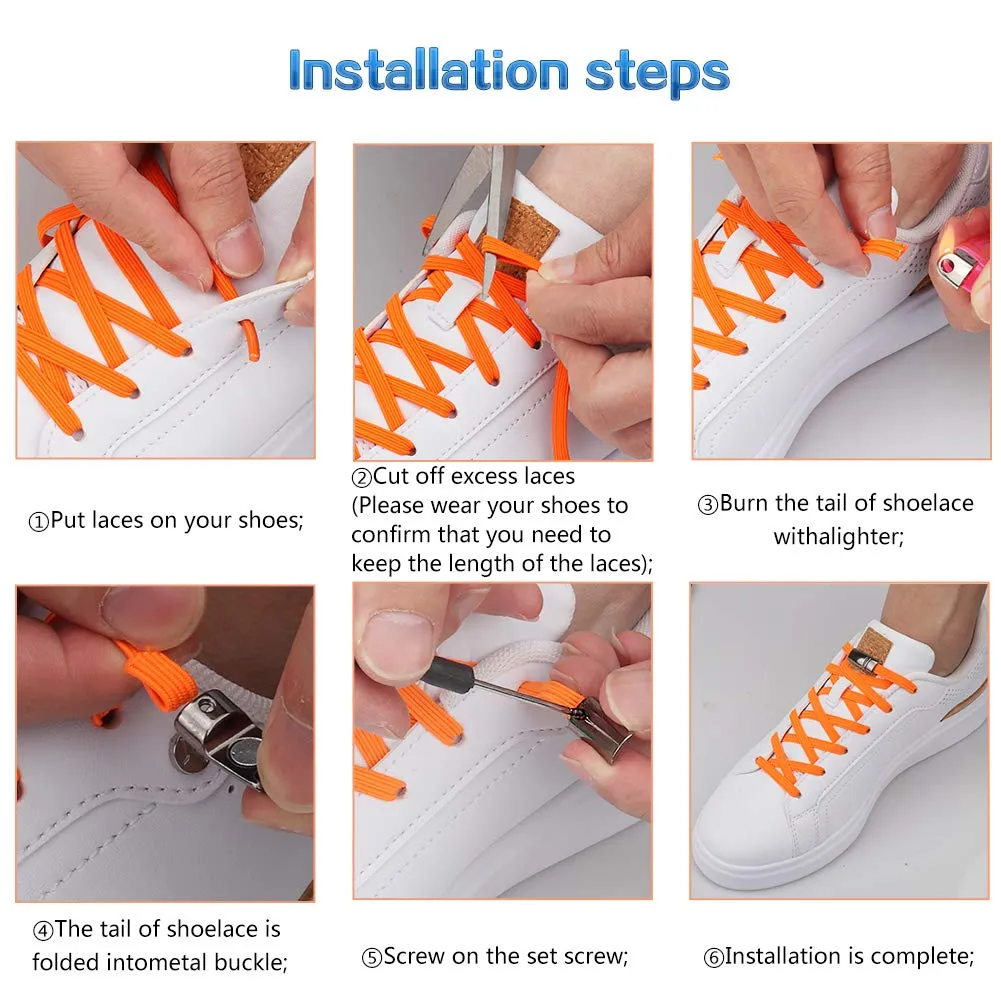 Installation steps

①Put laces on your shoes;

②Cut off excess laces (Please wear your shoes to confirm that you need to keep the length of the laces);

③Burn the tail of shoelace withalighter;

④The tail of shoelace is folded intometal buckle;

⑤Screw on the set screw;

⑥Installation is complete;